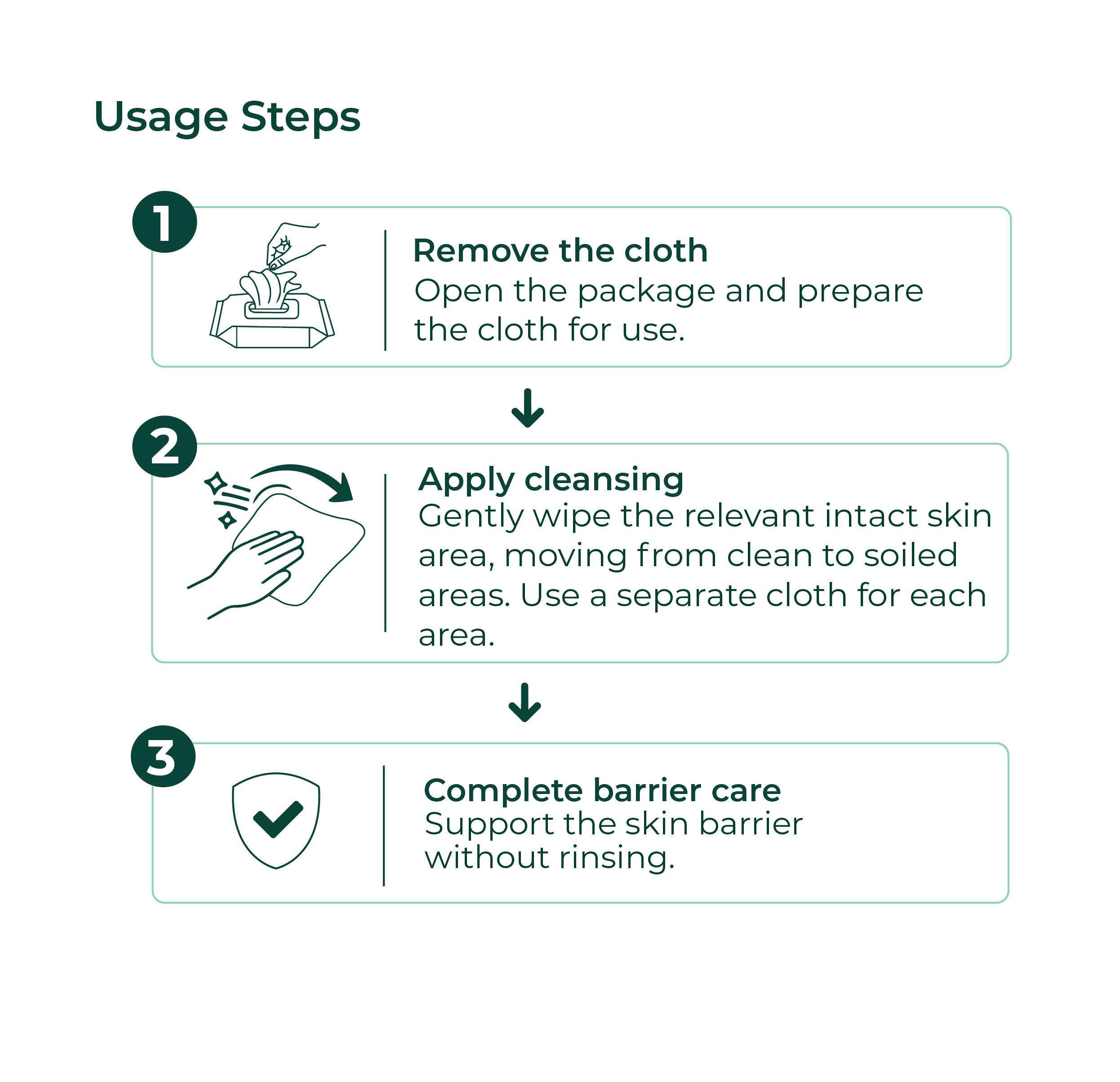 Usage Steps

1

Remove the cloth
Open the package and prepare the cloth for use.

2

Apply cleansing
Gently wipe the relevant intact skin area, moving from clean to soiled areas. Use a separate cloth for each area.

3

Complete barrier care
Support the skin barrier without rinsing.